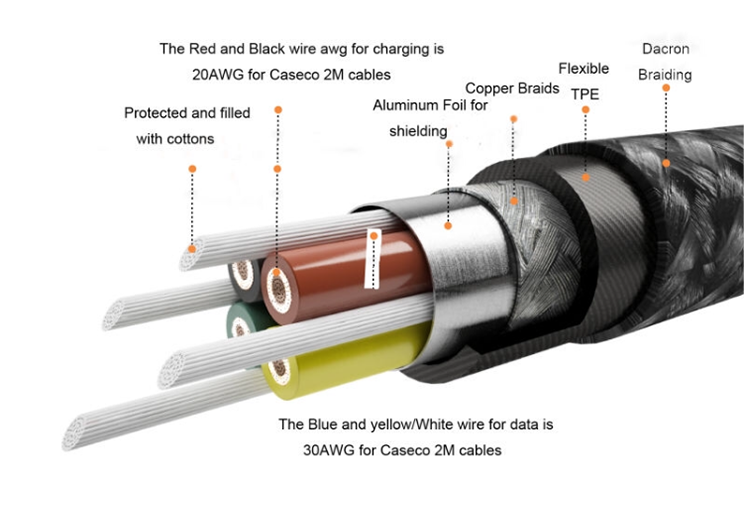 The Red and Black wire awg for charging is 20AWG for Caseco 2M cables

Protected and filled with cottons

Aluminum Foil for shielding

Copper Braids

Flexible TPE

Dacron Braiding

The Blue and yellow/White wire for data is 30AWG for Caseco 2M cables