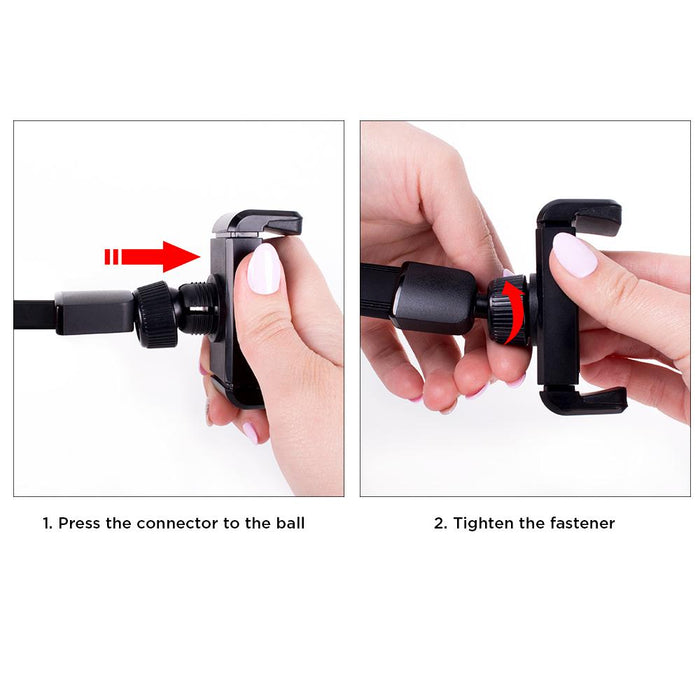 1. Press the connector to the ball

2. Tighten the fastener