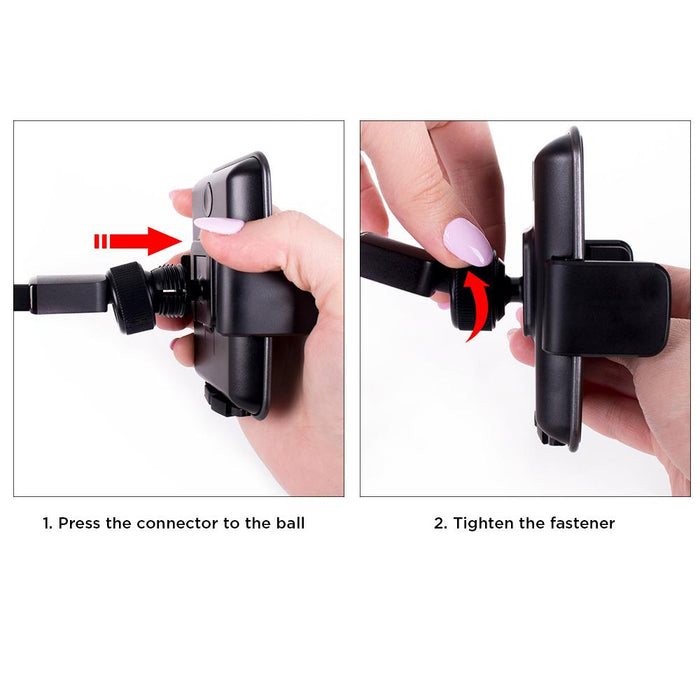 1. Press the connector to the ball

2. Tighten the fastener