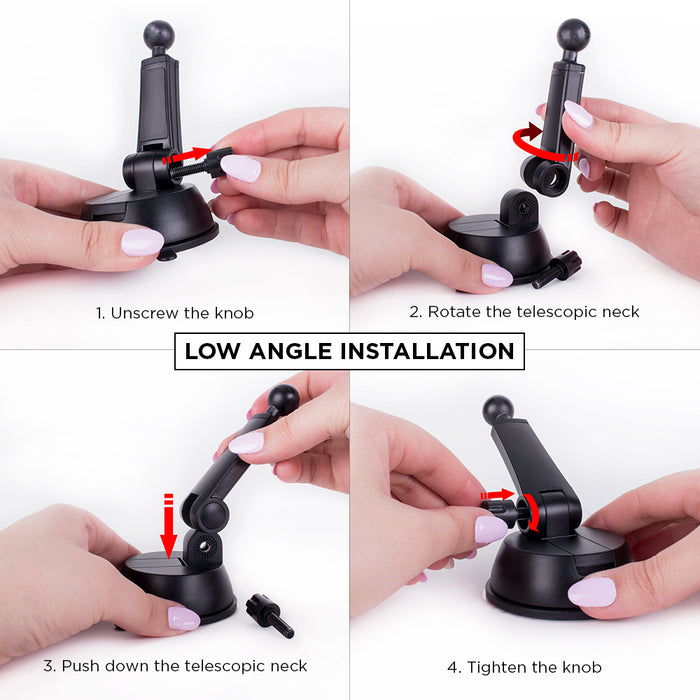 1. Unscrew the knob

2. Rotate the telescopic neck

LOW ANGLE INSTALLATION

3. Push down the telescopic neck

4. Tighten the knob