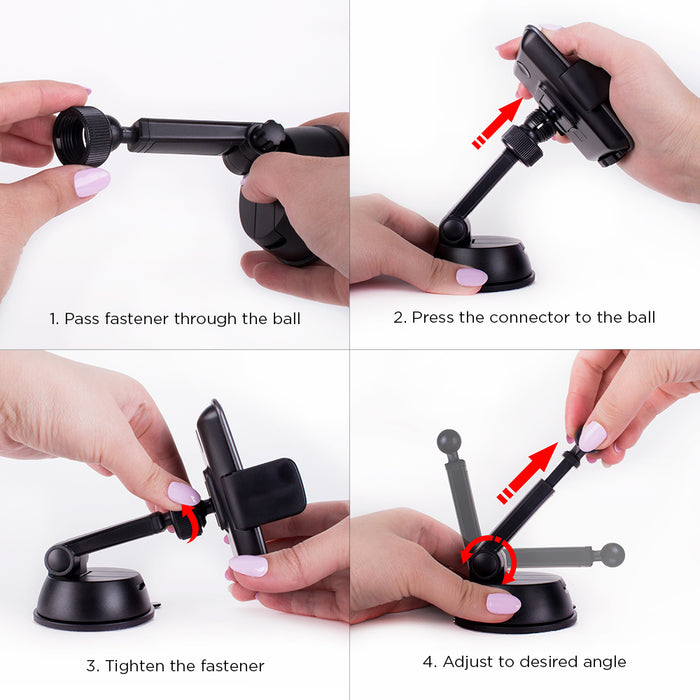 1. Pass fastener through the ball

2. Press the connector to the ball

3. Tighten the fastener

4. Adjust to desired angle