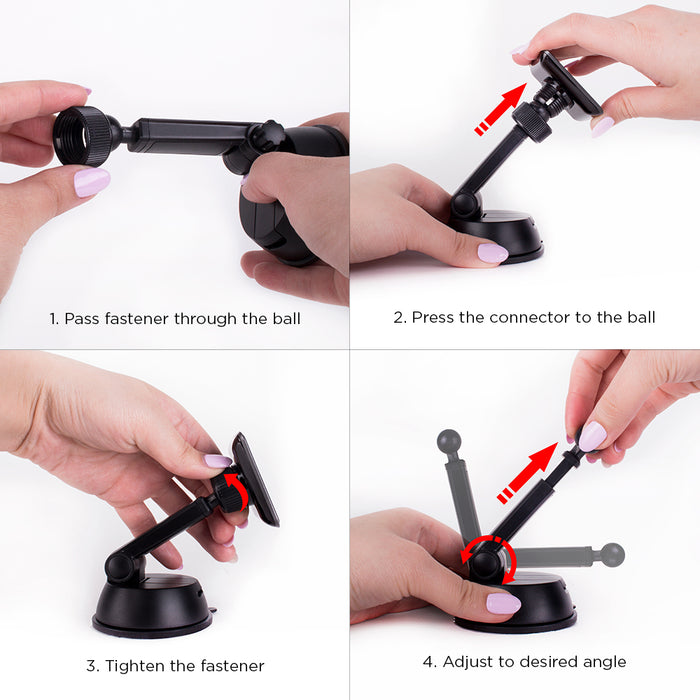 1. Pass fastener through the ball

2. Press the connector to the ball

3. Tighten the fastener

4. Adjust to desired angle