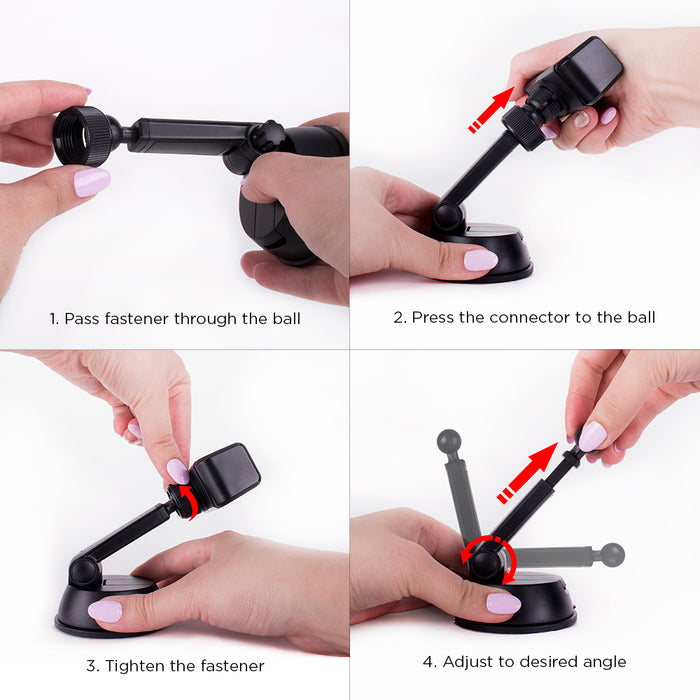 1. Pass fastener through the ball

2. Press the connector to the ball

3. Tighten the fastener

4. Adjust to desired angle