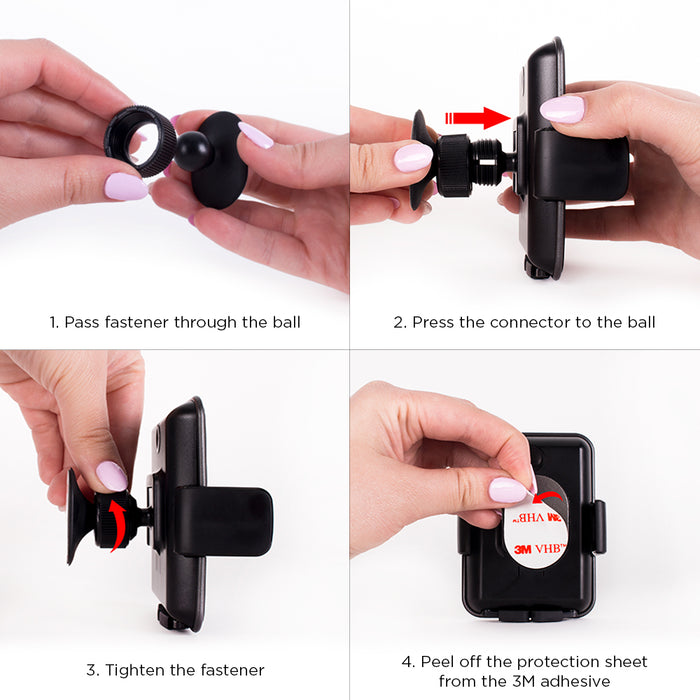 1. Pass fastener through the ball

2. Press the connector to the ball

3. Tighten the fastener

3M VHB™

3M VHB™

4. Peel off the protection sheet from the 3M adhesive