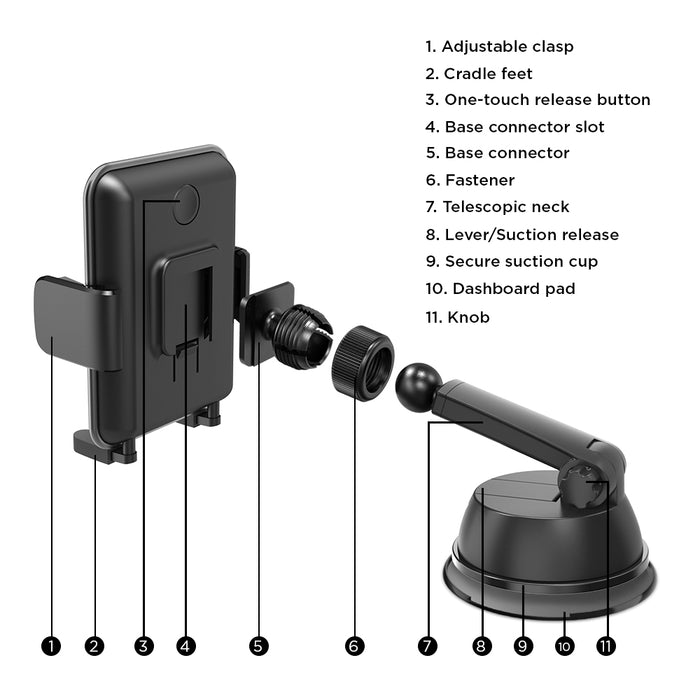 1. Adjustable clasp
2. Cradle feet
3. One-touch release button
4. Base connector slot
5. Base connector
6. Fastener
7. Telescopic neck
8. Lever/Suction release
9. Secure suction cup
10. Dashboard pad
11. Knob

1 2 3 4 5 6 7 8 9 10 11